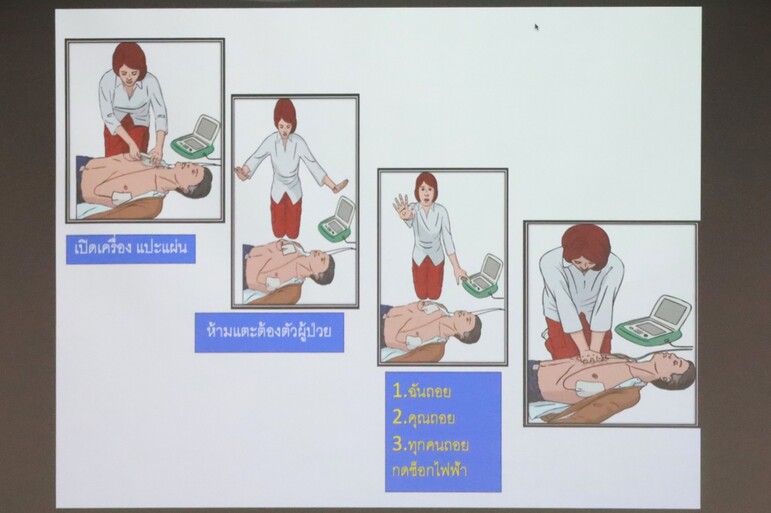 เปิดเครื่อง แปะแผ่น

ห้ามแตะต้องตัวผู้ป่วย

1.ฉันถอย
2.คุณถอย
3.ทุกคนถอย
กดช็อกไฟฟ้า